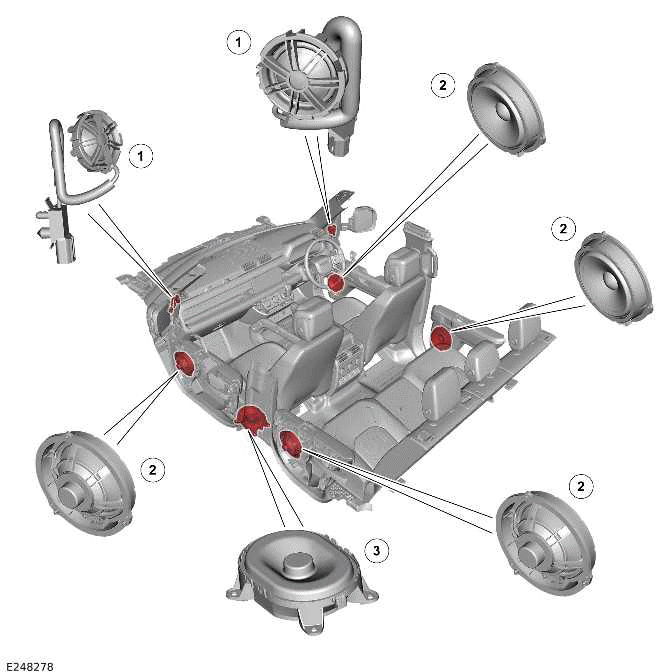 1
2
1
2
2
2
3
E248278